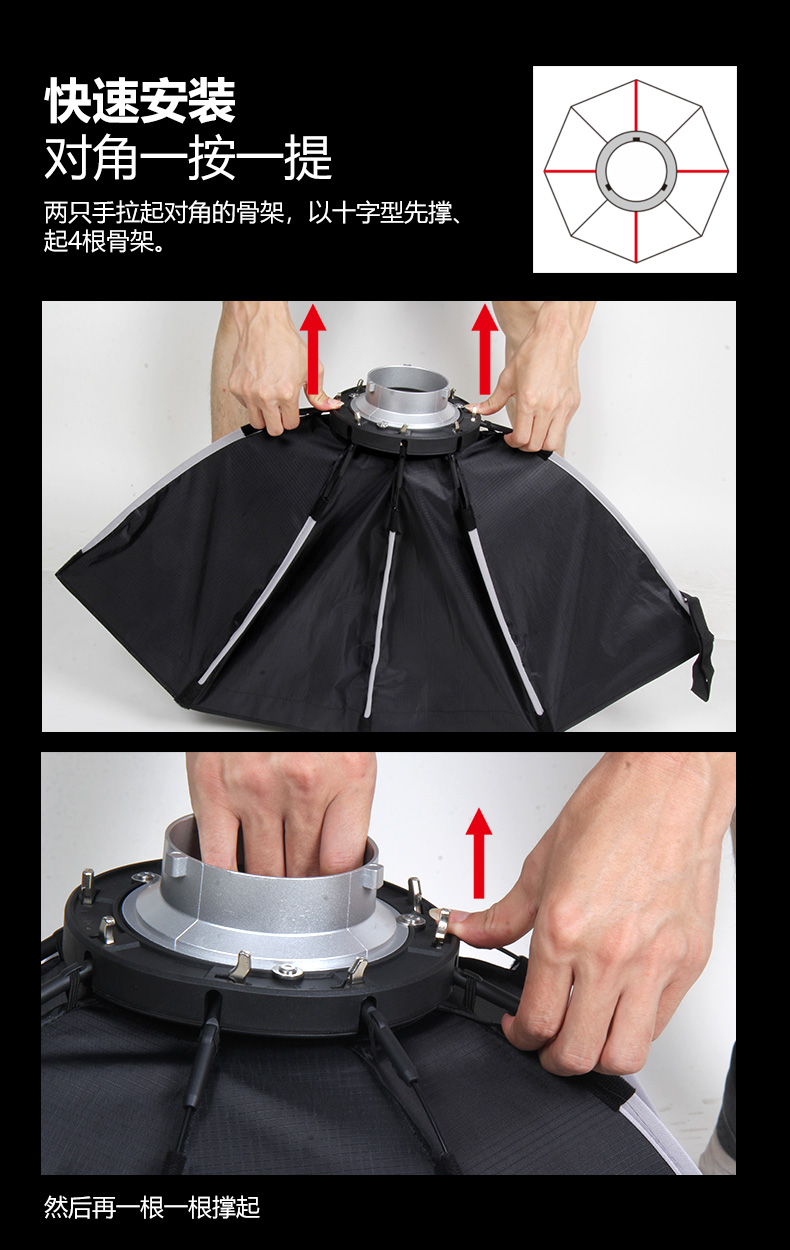 快速安装
对角一按一提

两只手拉起对角的骨架，以十字型先撑、起4根骨架。

然后再一根一根撑起